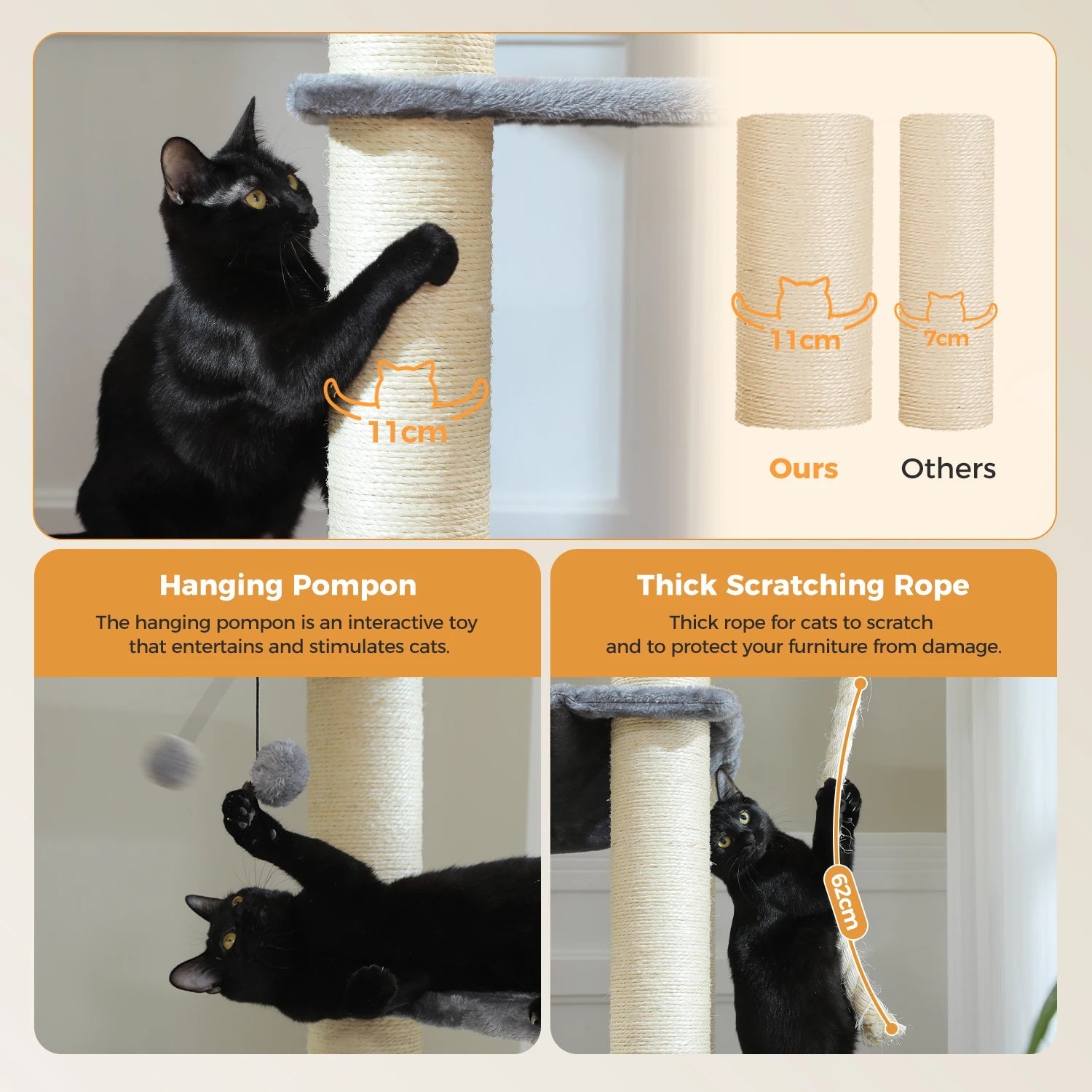 11cm

11cm

7cm

Ours

Others

Hanging Pompon

The hanging pompon is an interactive toy that entertains and stimulates cats.

Thick Scratching Rope

Thick rope for cats to scratch and to protect your furniture from damage.

62cm