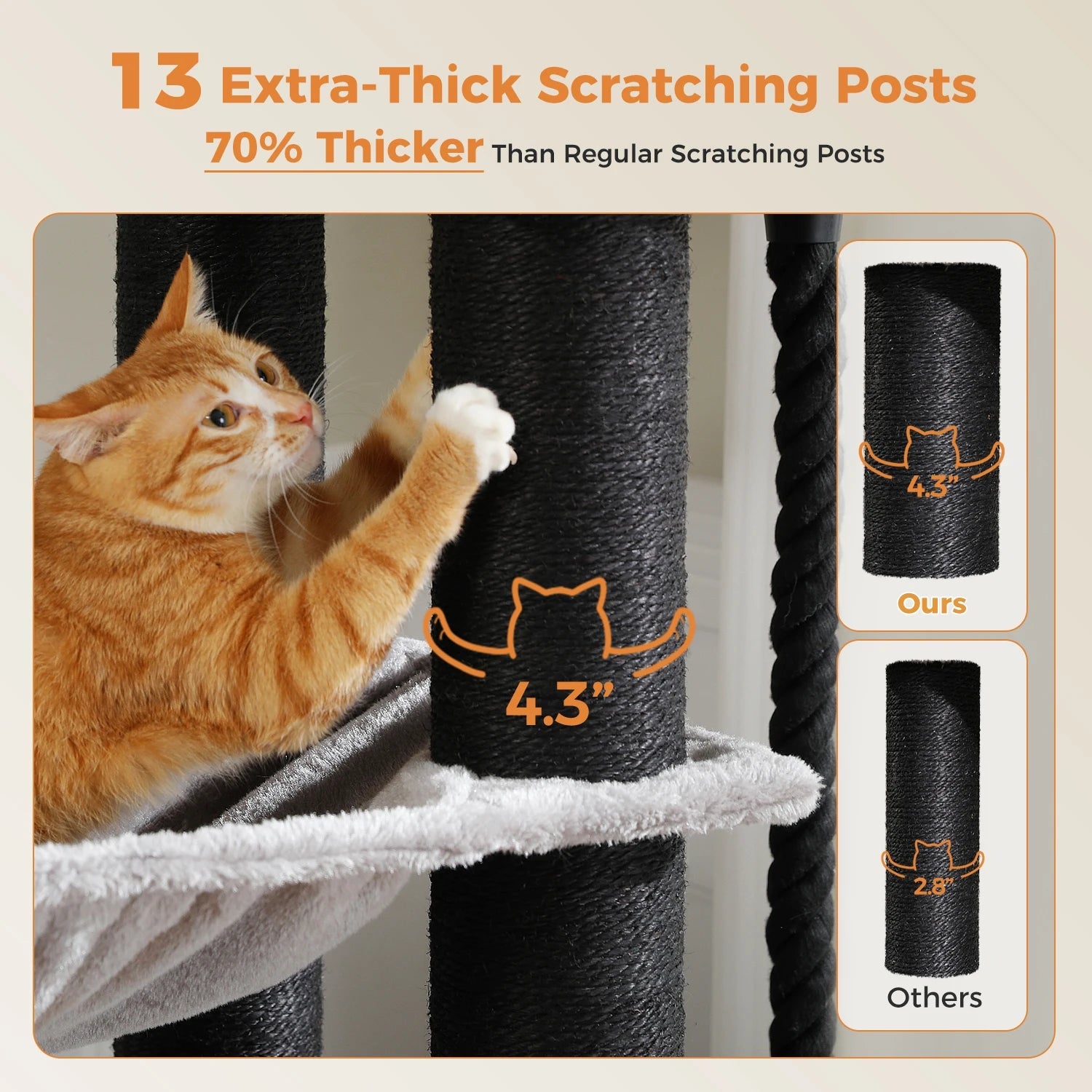 13 Extra-Thick Scratching Posts

70% Thicker Than Regular Scratching Posts

4.3”

4.3”

Ours

2.8”

Others