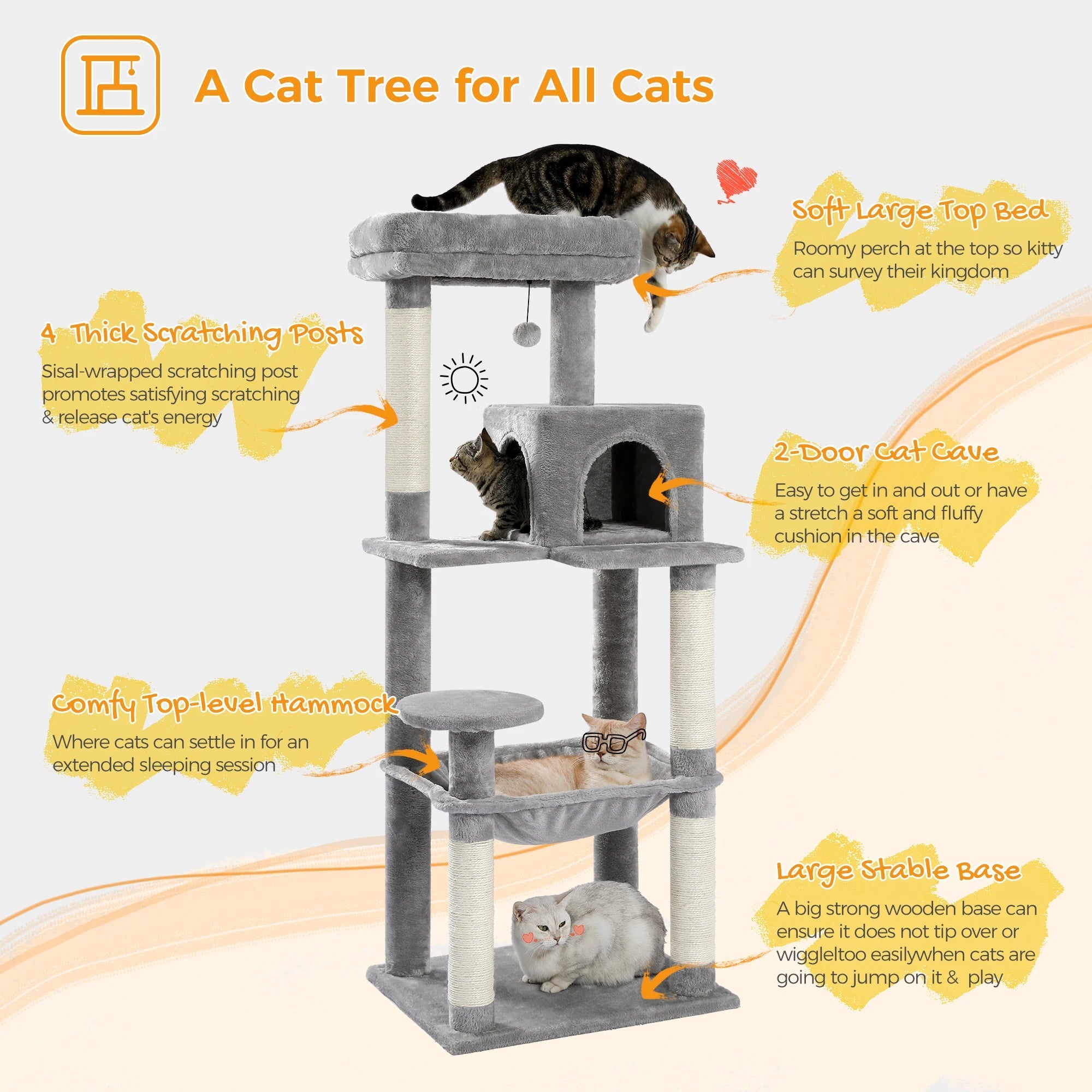 A Cat Tree for All Cats

Soft Large Top Bed

Roomy perch at the top so kitty can survey their kingdom

4 Thick Scratching Posts

Sisal-wrapped scratching post promotes satisfying scratching & release cat's energy

2-Door Cat Cave

Easy to get in and out or have a stretch a soft and fluffy cushion in the cave

Comfy Top-level Hammock

Where cats can settle in for an extended sleeping session

Large Stable Base

A big strong wooden base can ensure it does not tip over or wiggleltoo easilywhen cats are going to jump on it & play