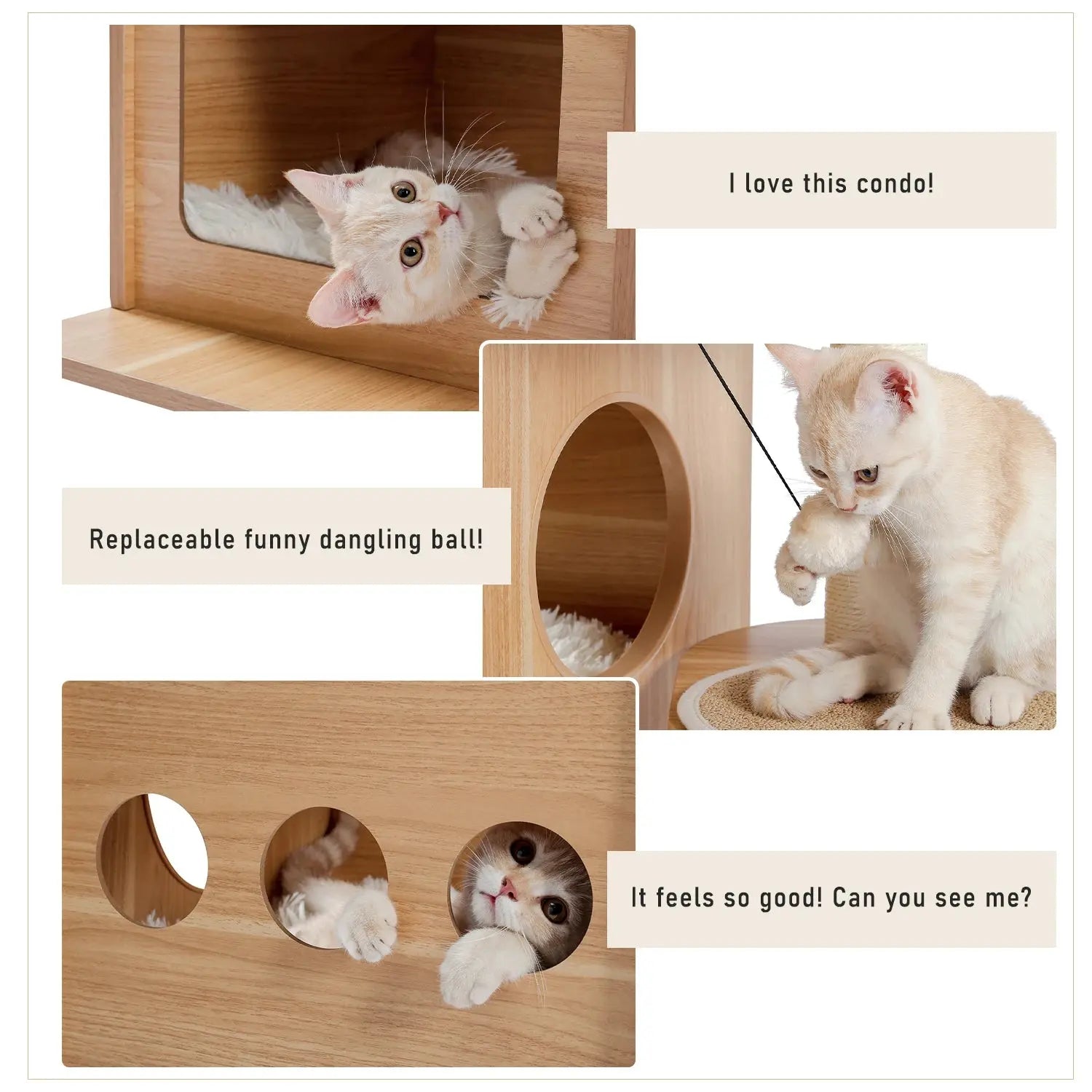 I love this condo!

Replaceable funny dangling ball!

It feels so good! Can you see me?